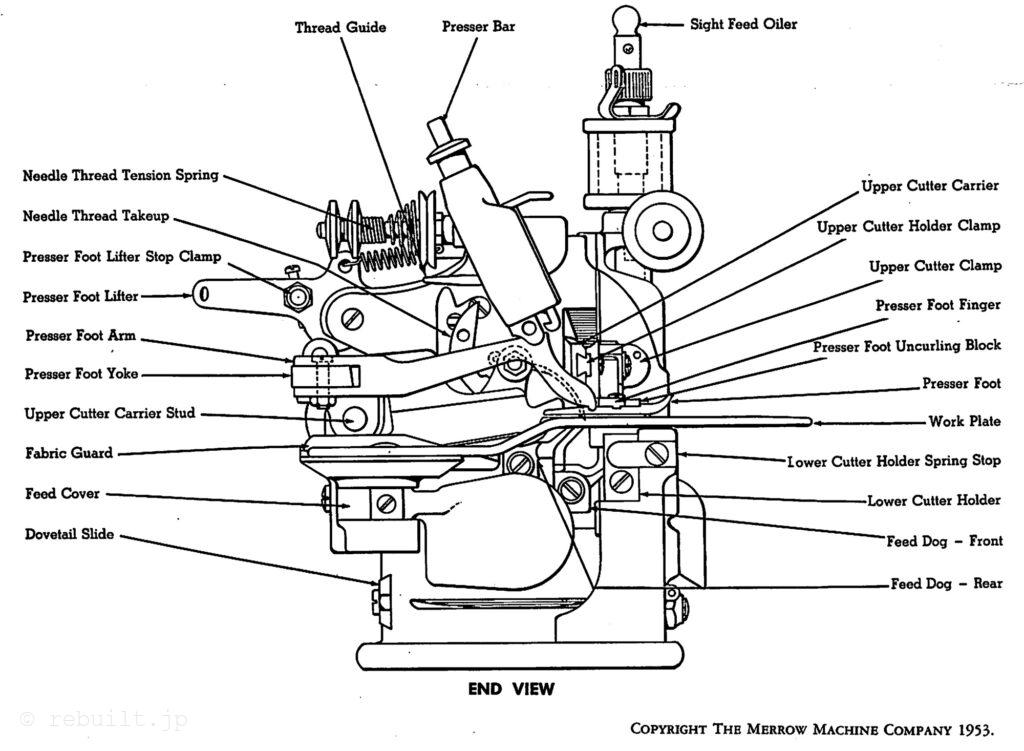 Thread Guide
Presser Bar
Sight Feed Oiler
Needle Thread Tension Spring
Needle Thread Takeup
Presser Foot Lifter Stop Clamp
Presser Foot Lifter
Presser Foot Arm
Presser Foot Yoke
Upper Cutter Carrier Stud
Fabric Guard
Feed Cover
Dovetail Slide
Upper Cutter Carrier
Upper Cutter Holder Clamp
Upper Cutter Clamp
Presser Foot Finger
Presser Foot Uncurling Block
Presser Foot
Work Plate
Lower Cutter Holder Spring Stop
Lower Cutter Holder
Feed Dog – Front
Feed Dog – Rear

END VIEW

© rebuilt.jp

COPYRIGHT THE MERROW MACHINE COMPANY 1953.